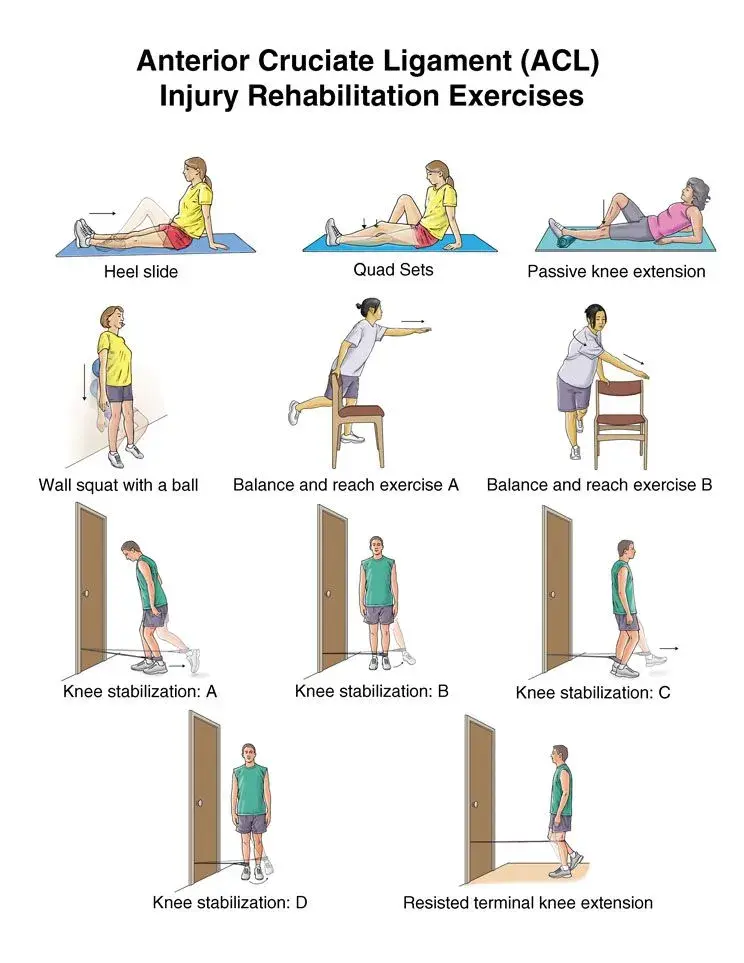 Anterior Cruciate Ligament (ACL) Injury Rehabilitation Exercises

Heel slide

Quad Sets

Passive knee extension

Wall squat with a ball

Balance and reach exercise A

Balance and reach exercise B

Knee stabilization: A

Knee stabilization: B

Knee stabilization: C

Knee stabilization: D

Resisted terminal knee extension